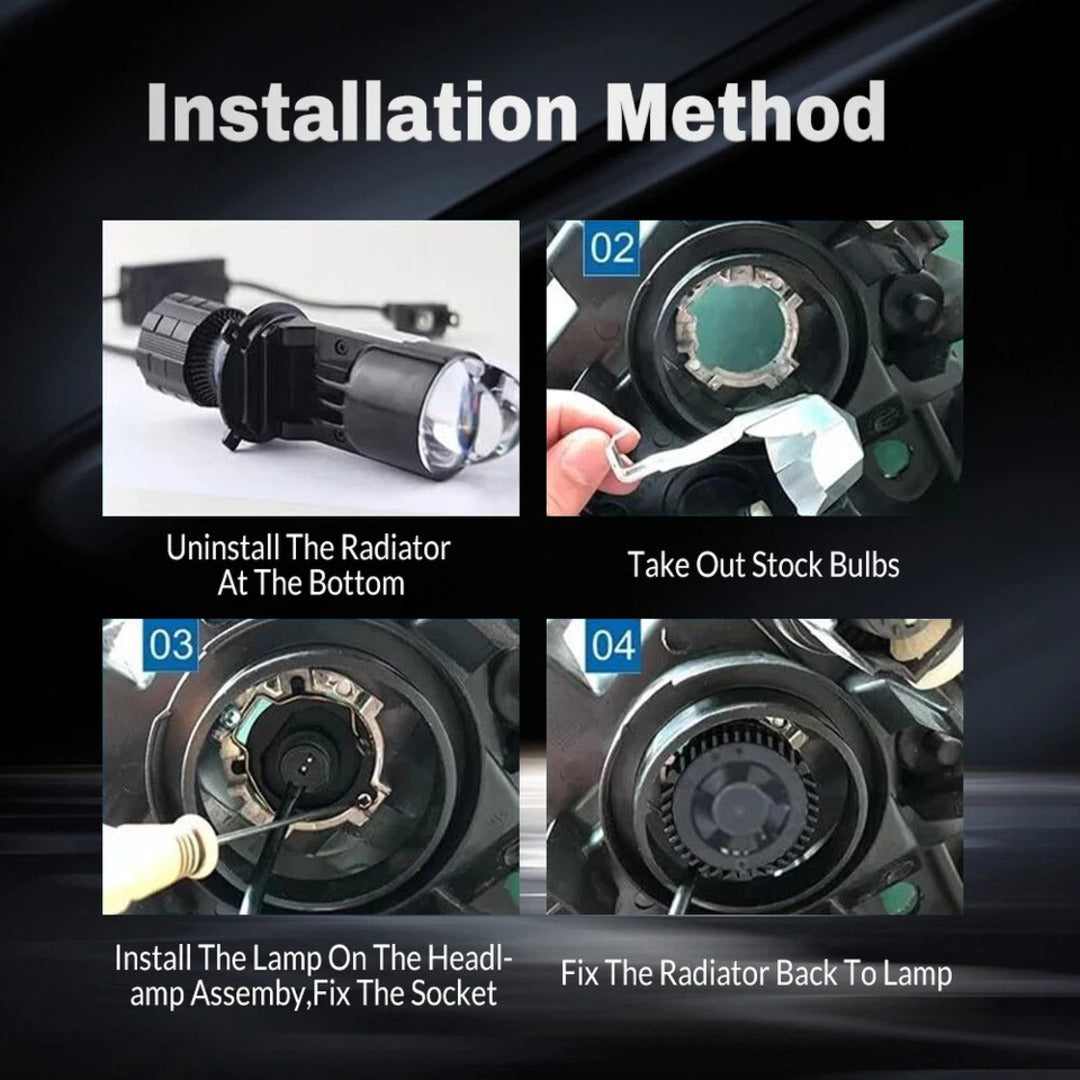 Installation Method

Uninstall The Radiator At The Bottom

02

Take Out Stock Bulbs

03

Install The Lamp On The Headlamp Assemby,Fix The Socket

04

Fix The Radiator Back To Lamp